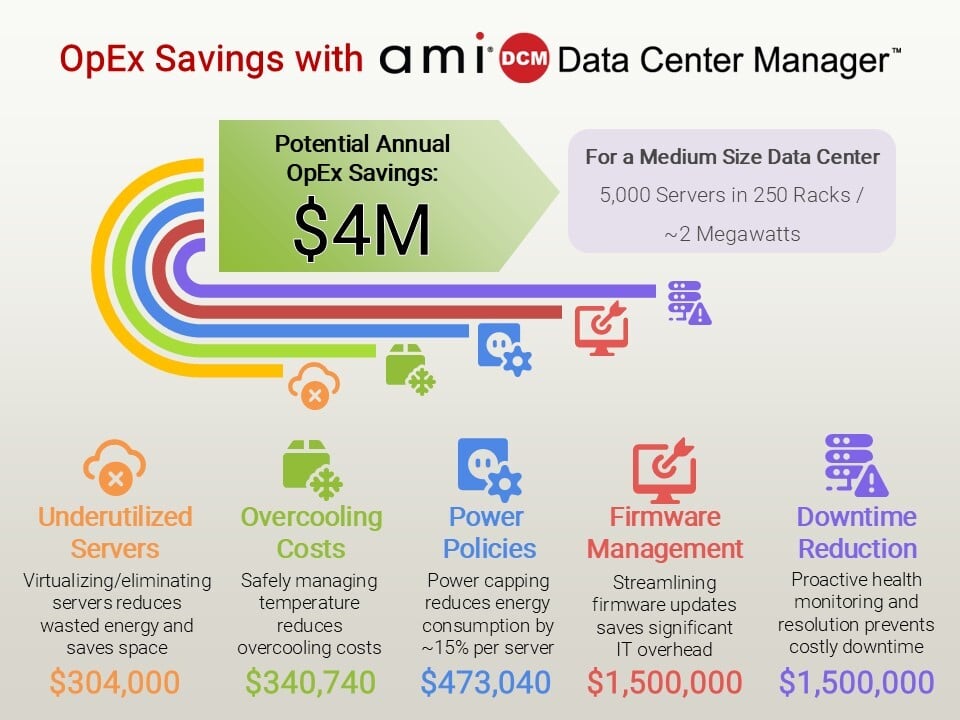 OpEx Savings with ami® DCM Data Center Manager™

Potential Annual OpEx Savings:
$4M

For a Medium Size Data Center
5,000 Servers in 250 Racks / ~2 Megawatts

Underutilized Servers
Virtualizing/eliminating servers reduces wasted energy and saves space
$304,000

Overcooling Costs
Safely managing temperature reduces overcooling costs
$340,740

Power Policies
Power capping reduces energy consumption by ~15% per server
$473,040

Firmware Management
Streamlining firmware updates saves significant IT overhead
$1,500,000

Downtime Reduction
Proactive health monitoring and resolution prevents costly downtime
$1,500,000